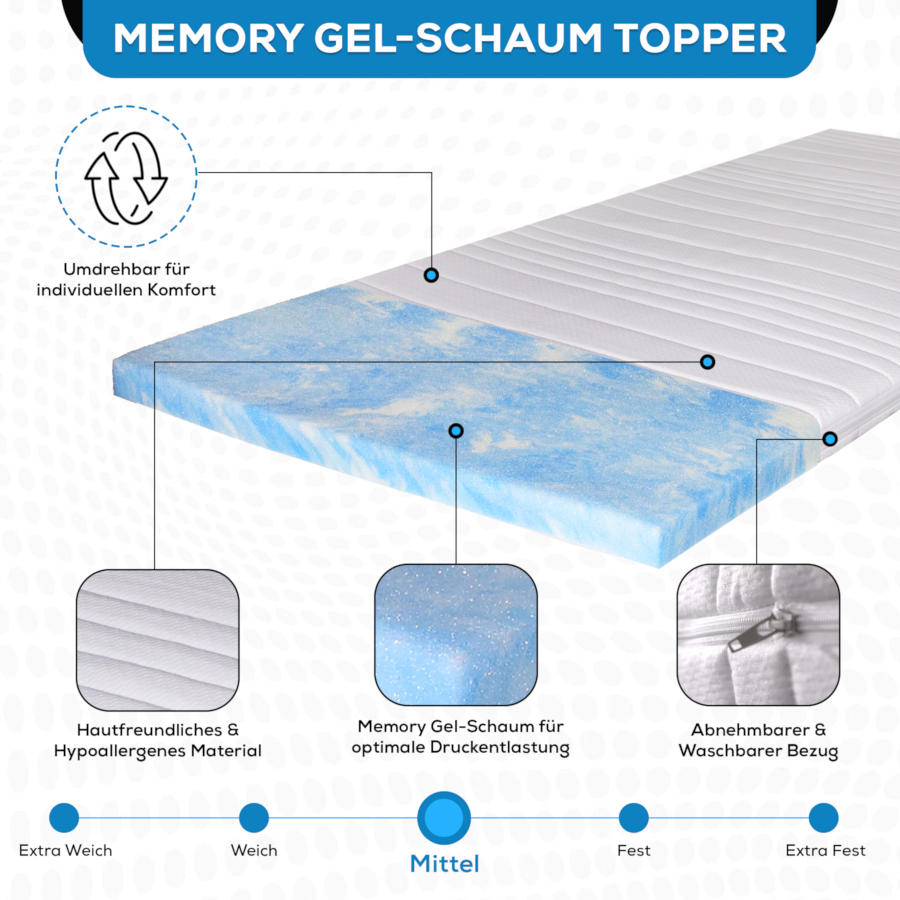 MEMORY GEL-SCHAUM TOPPER

Umdrehbar für individuellen Komfort

Hautfreundliches & Hypoallergenes Material

Memory Gel-Schaum für optimale Druckentlastung

Abnehmbarer & Waschbarer Bezug

Extra Weich

Weich

Mittel

Fest

Extra Fest